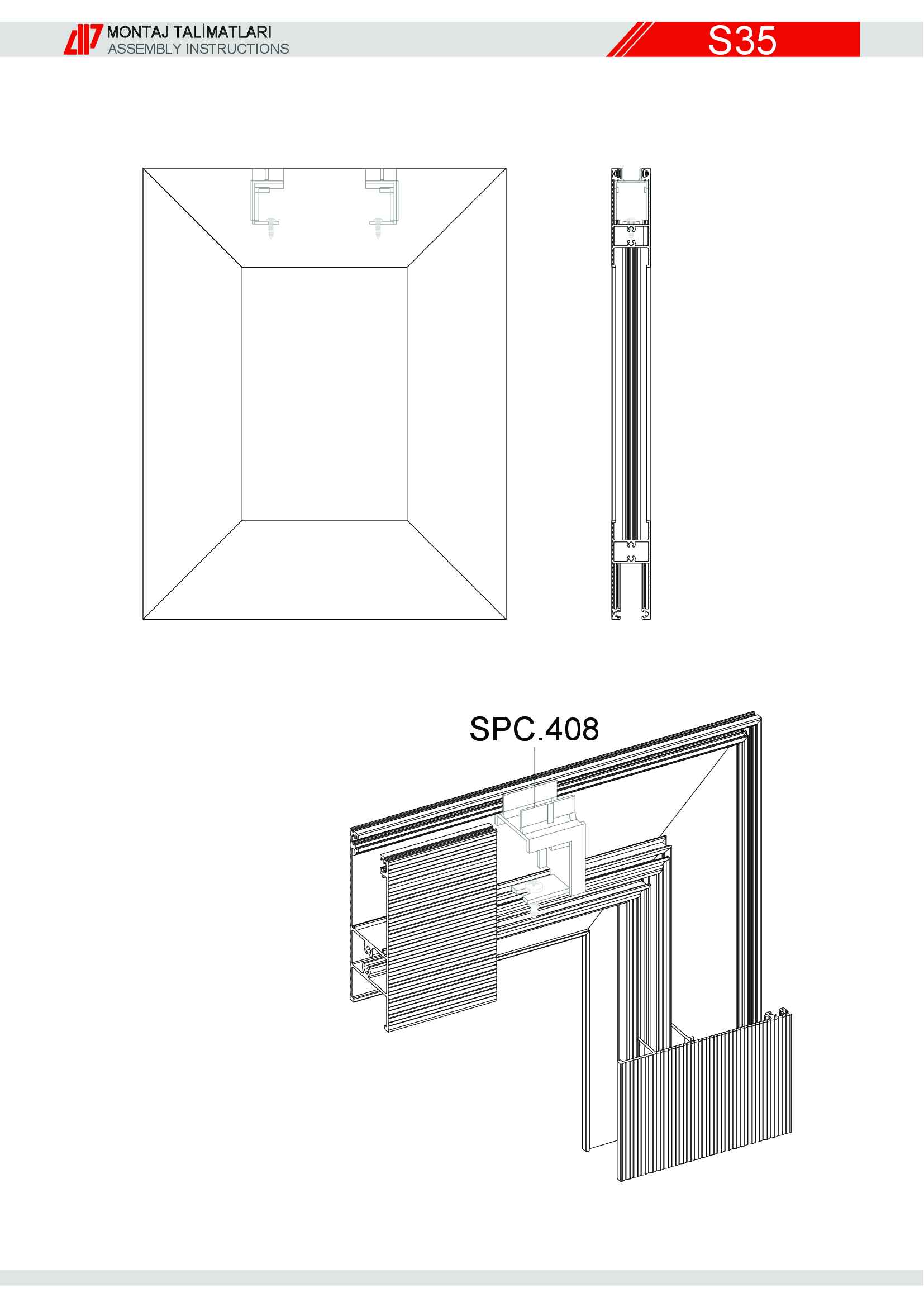 MONTAJ TALİMATLARI
ASSEMBLY INSTRUCTIONS

S35

SPC.408